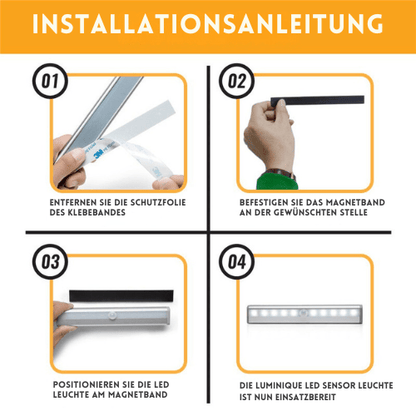 INSTALLATIONSANLEITUNG

01

3M

ENTFERNEN SIE DIE SCHUTZFOLIE DES KLEBEBANDES

02

BEFESTIGEN SIE DAS MAGNETBAND AN DER GEWÜNSCHTEN STELLE

03

POSITIONIEREN SIE DIE LED LEUCHTE AM MAGNETBAND

04

DIE LUMINIQUE LED SENSOR LEUCHTE IST NUN EINSATZBEREIT