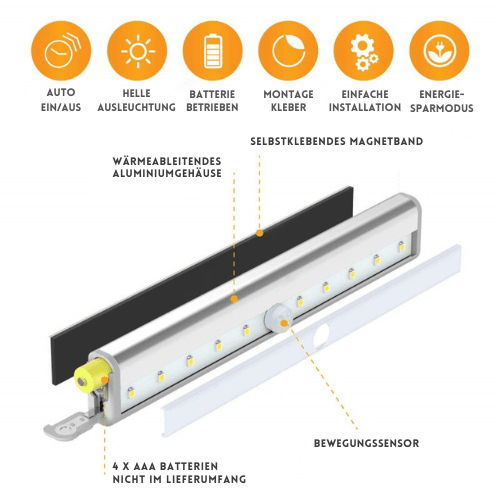 AUTO EIN/AUS

HELLE AUSLEUCHTUNG

BATTERIE BETRIEBEN

MONTAGE KLEBER

EINFACHE INSTALLATION

ENERGIE-SPARMODUS

SELBSTKLEBENDES MAGNETBAND

WÄRMEABLEITENDES ALUMINIUMGEHÄUSE

BEWEGUNGSSENSOR

4 X AAA BATTERIEN NICHT IM LIEFERUMFANG